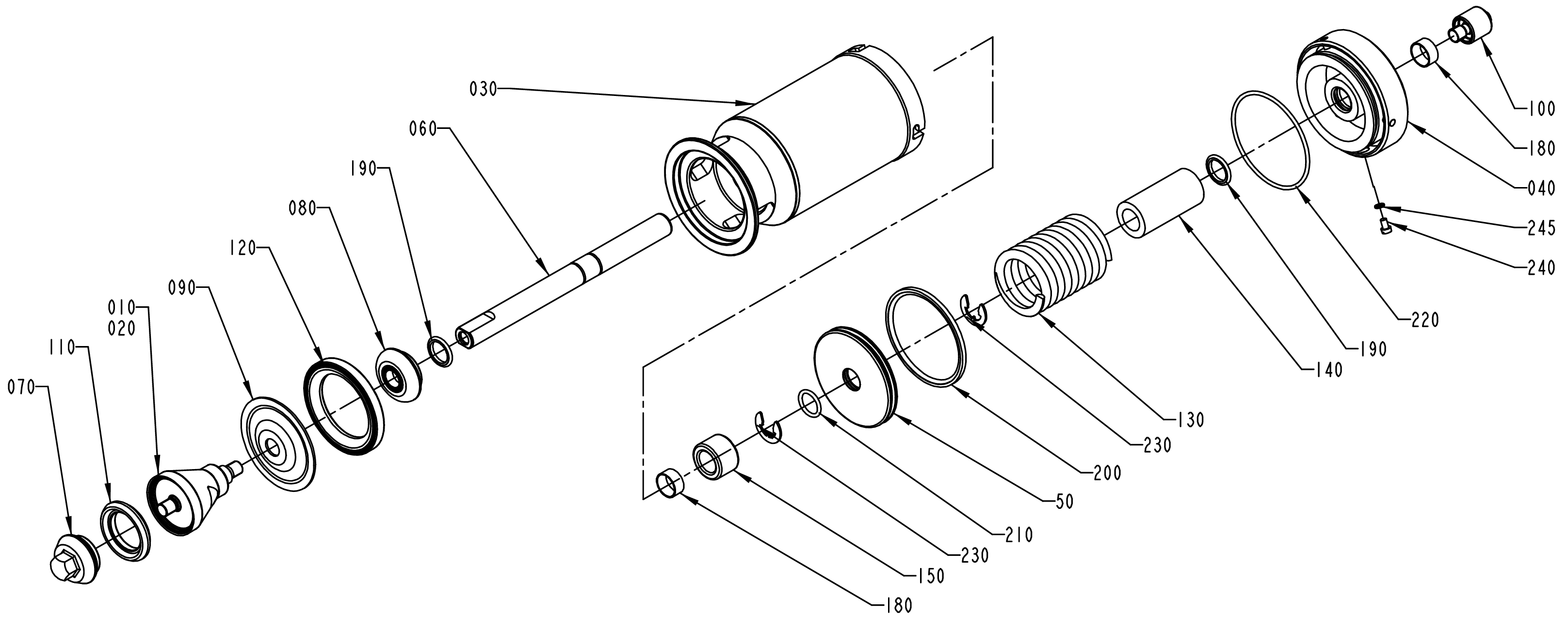 030
060
190
080
120
090
010
020
110
070
100
180
040
245
240
220
190
140
130
230
200
50
210
230
150
180